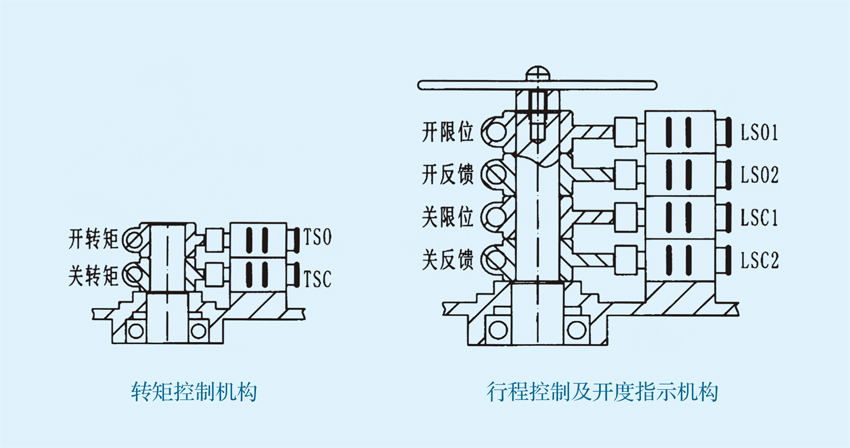 开转矩
关转矩
TSO
TSC

转矩控制机构

开限位
开反馈
关限位
关反馈
LSO1
LSO2
LSC1
LSC2

行程控制及开度指示机构